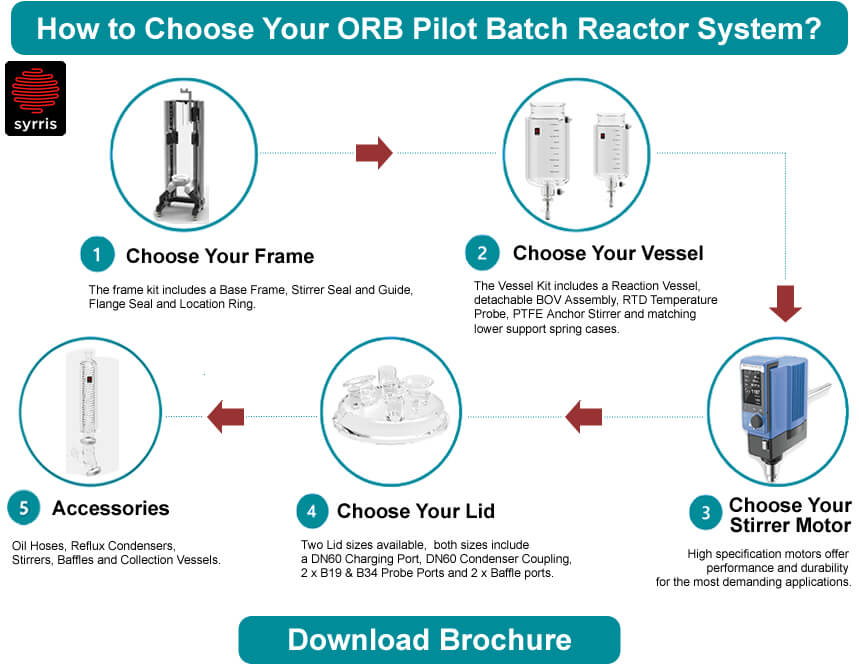 How to Choose Your ORB Pilot Batch Reactor System?

syrris

1 Choose Your Frame

The frame kit includes a Base Frame, Stirrer Seal and Guide, Flange Seal and Location Ring.

2 Choose Your Vessel

The Vessel Kit includes a Reaction Vessel, detachable BOV Assembly, RTD Temperature Probe, PTFE Anchor Stirrer and matching lower support spring cases.

3 Choose Your Stirrer Motor

High specification motors offer performance and durability for the most demanding applications.

4 Choose Your Lid

Two Lid sizes available, both sizes include a DN60 Charging Port, DN60 Condenser Coupling, 2 x B19 & B34 Probe Ports and 2 x Baffle ports.

5 Accessories

Oil Hoses, Reflux Condensers, Stirrers, Baffles and Collection Vessels.

Download Brochure