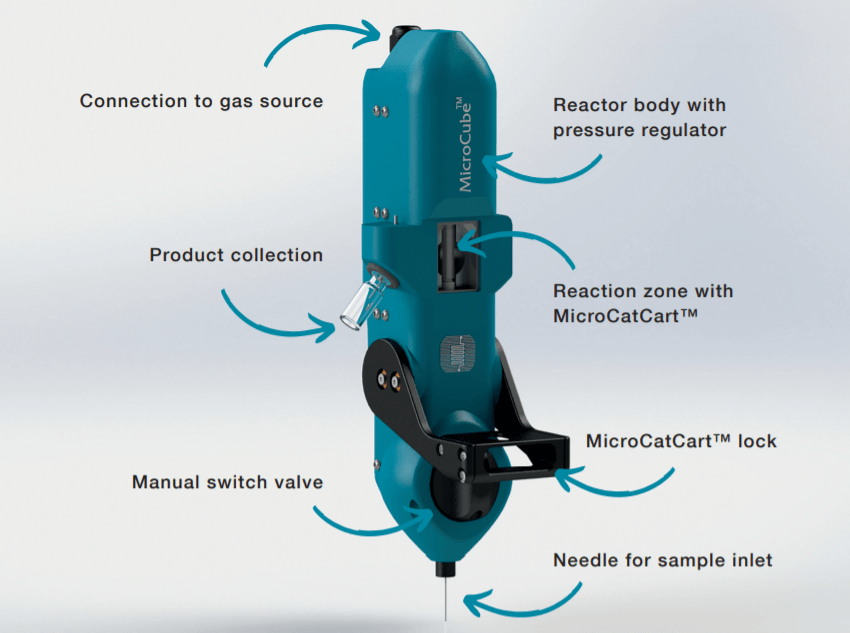 Connection to gas source

MicroCube™

Reactor body with pressure regulator

Product collection

Reaction zone with MicroCatCart™

MicroCatCart™ lock

Manual switch valve

Needle for sample inlet